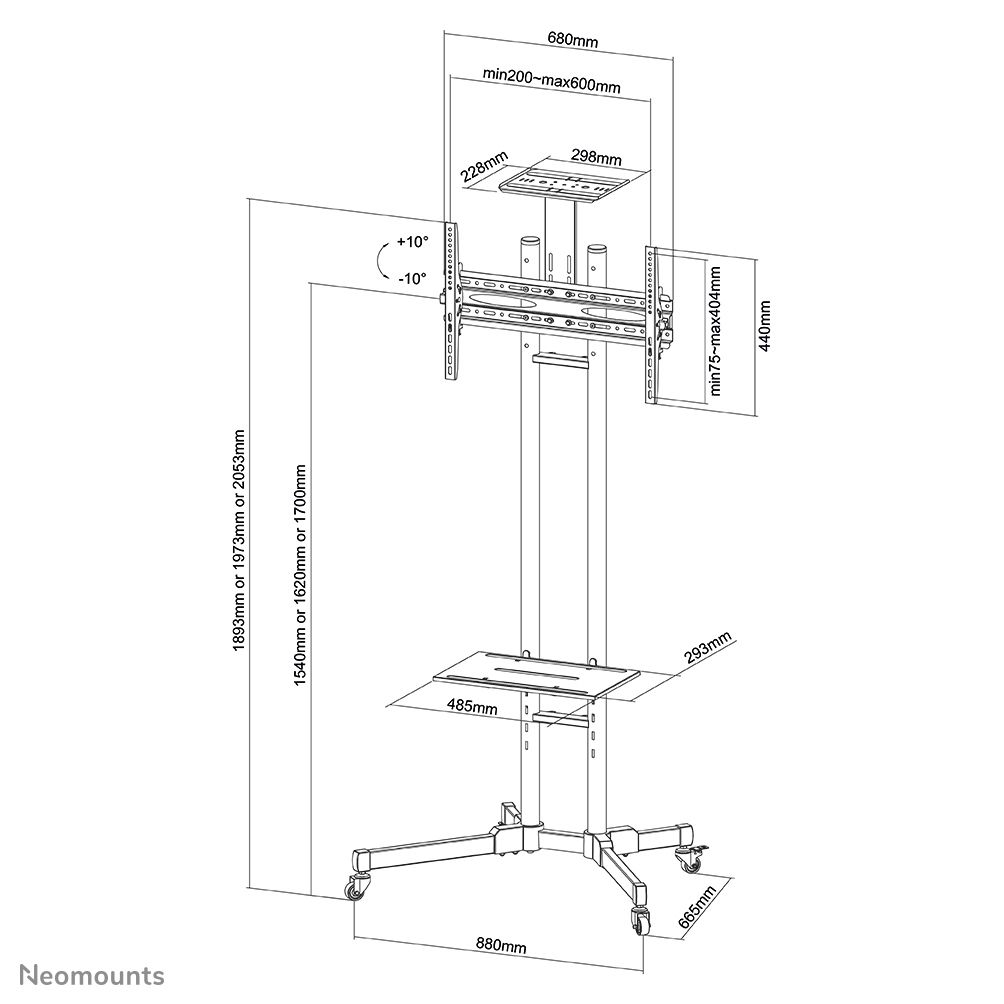 680mm
min200~max600mm
228mm
298mm
+10°
-10°
min75~max404mm
440mm
1893mm or 1973mm or 2053mm
1540mm or 1620mm or 1700mm
293mm
485mm
665mm
880mm
Neomounts