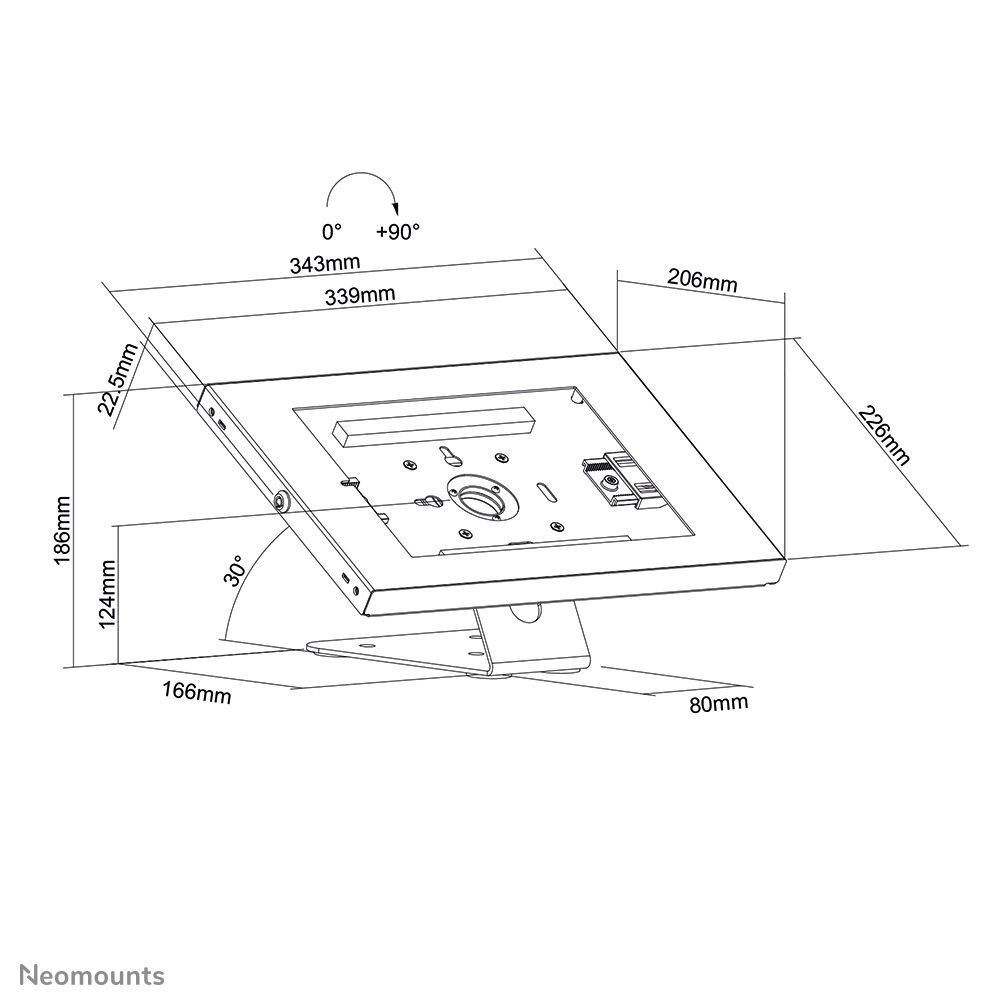 0°
+90°
343mm
339mm
206mm
22.5mm
226mm
186mm
124mm
30°
166mm
80mm

Neomounts