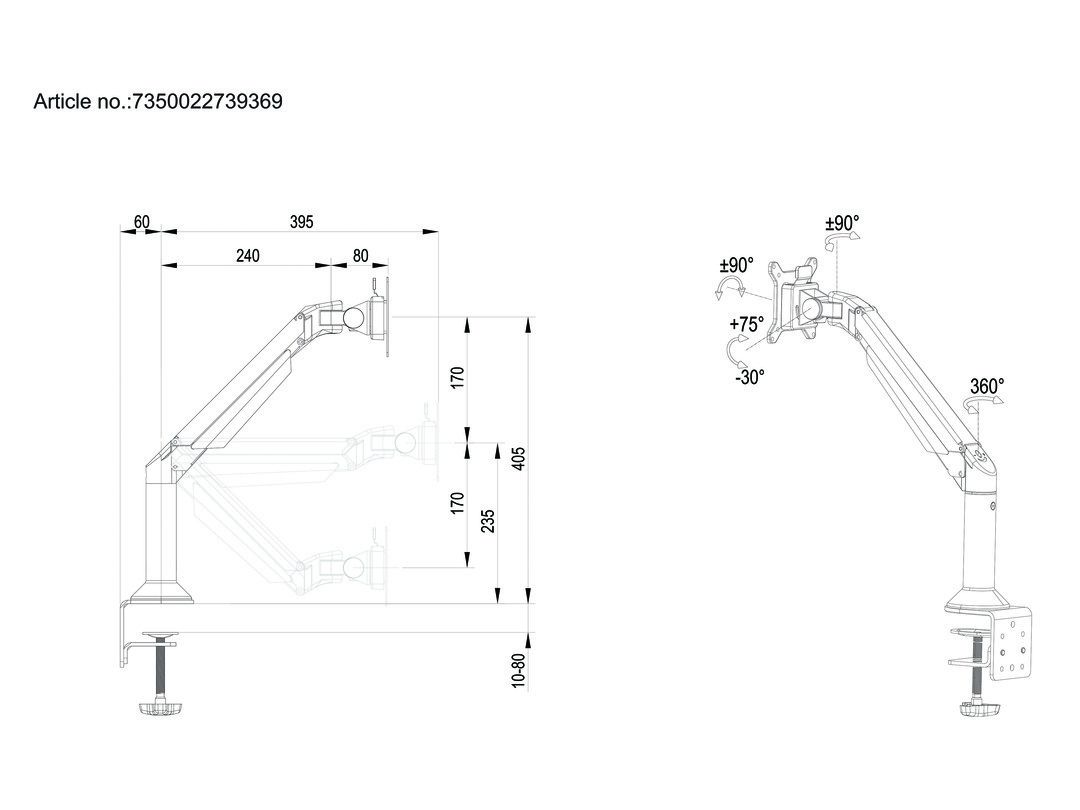 Article no.:7350022739369

60
395
240
80
170
170
235
405
10-80

±90°
±90°
+75°
-30°
360°