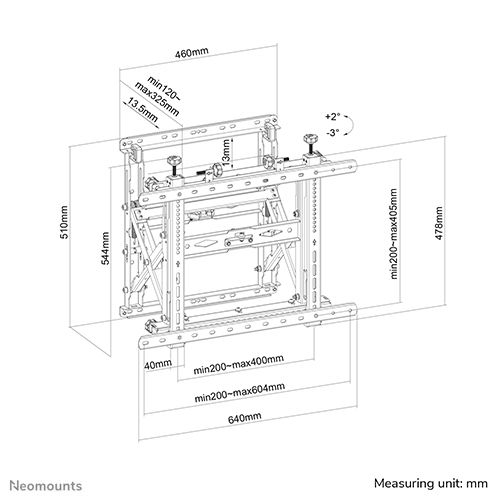 460mm

min120~max325mm

13.5mm

+2°

-3°

13mm

510mm

544mm

min200~max405mm

478mm

40mm

min200~max400mm

min200~max604mm

640mm

Neomounts

Measuring unit: mm