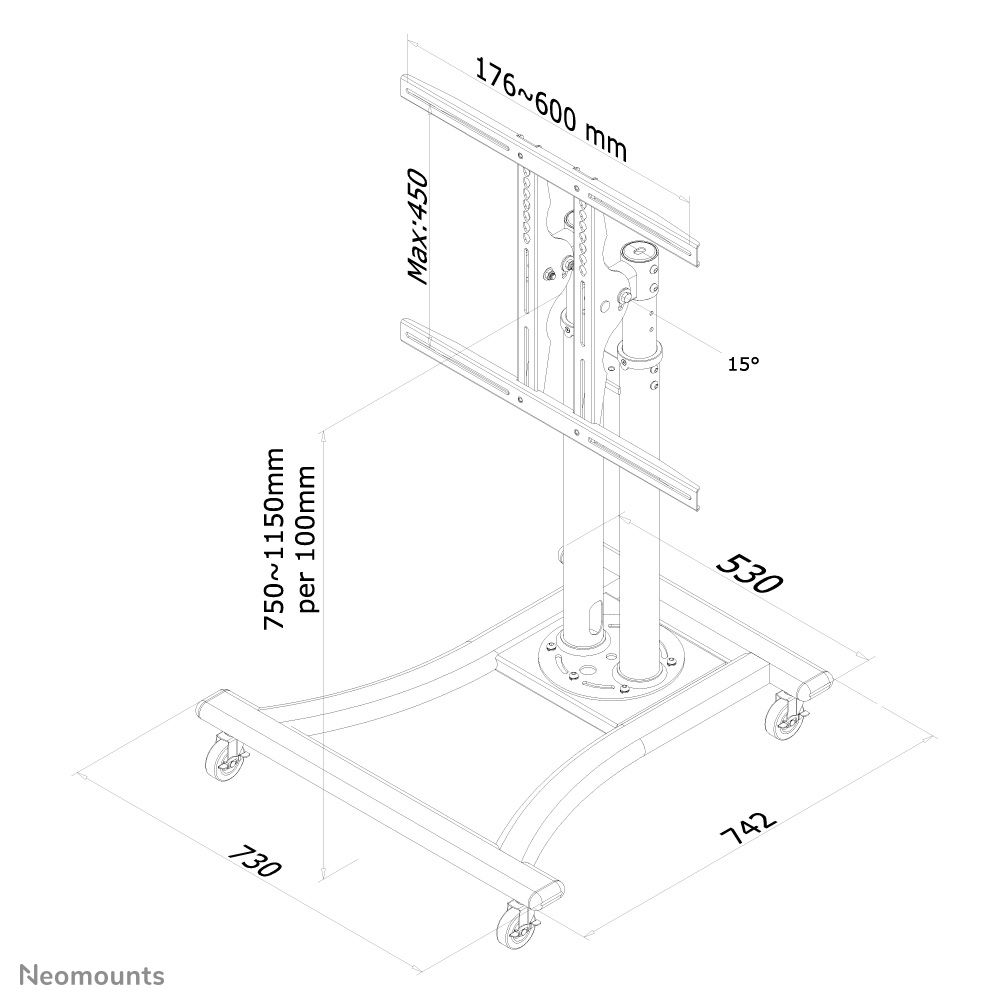 176~600 mm

Max:450

15°

750~1150mm
per 100mm

530

742

730

Neomounts