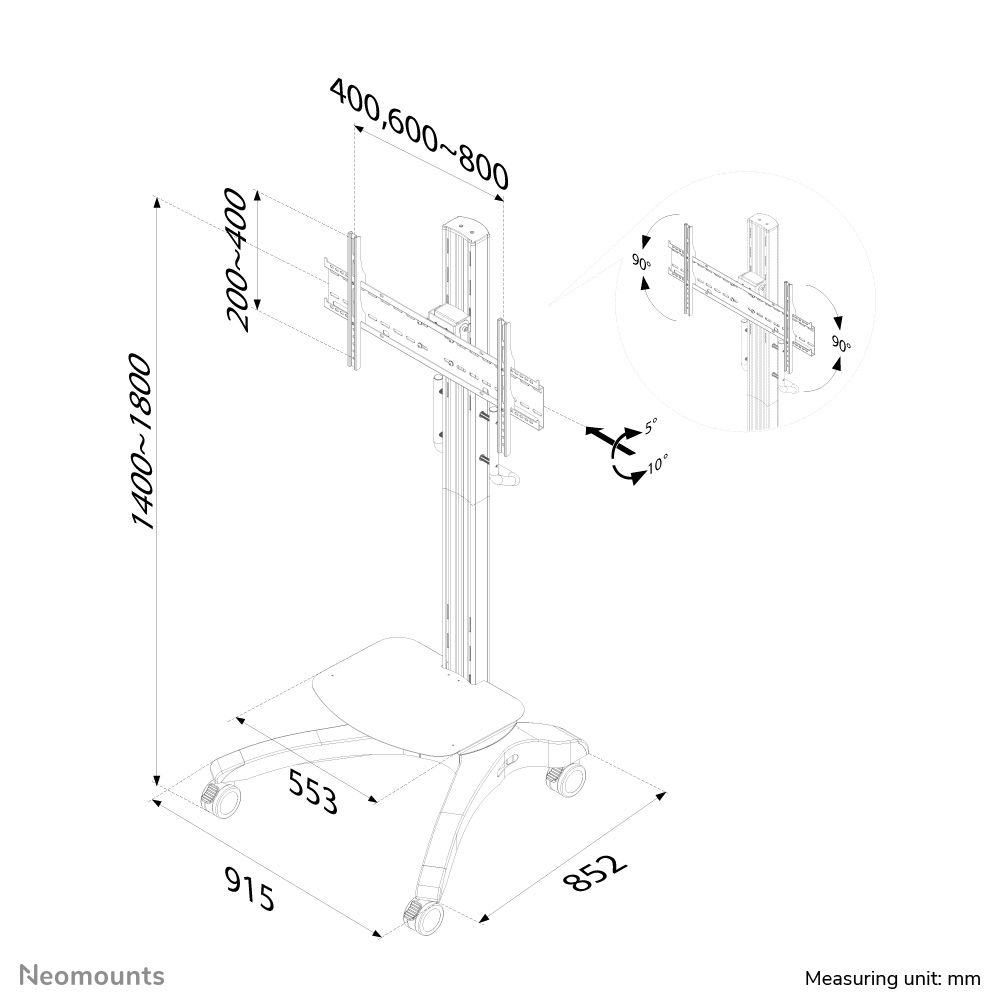 400,600~800

200~400

1400~1800

90°

90°

5°

10°

553

915

852

Neomounts

Measuring unit: mm