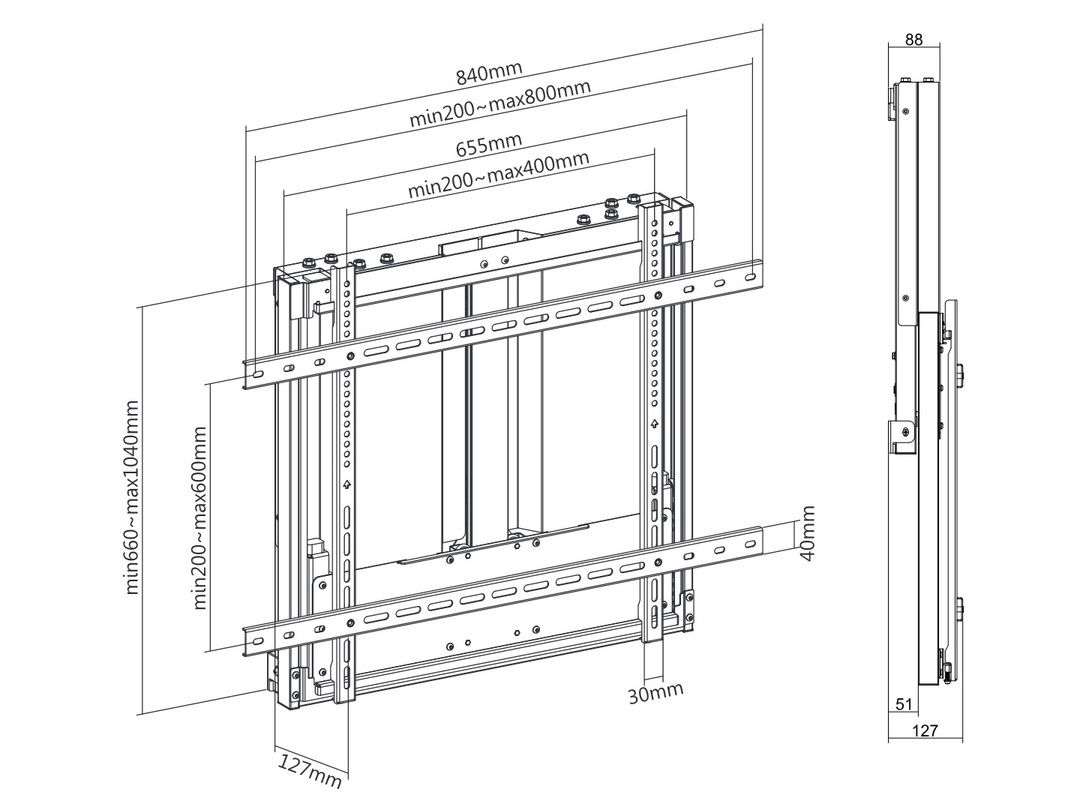 840mm
min200~max800mm
655mm
min200~max400mm
min660~max1040mm
min200~max600mm
40mm
30mm
127mm
88
51
127