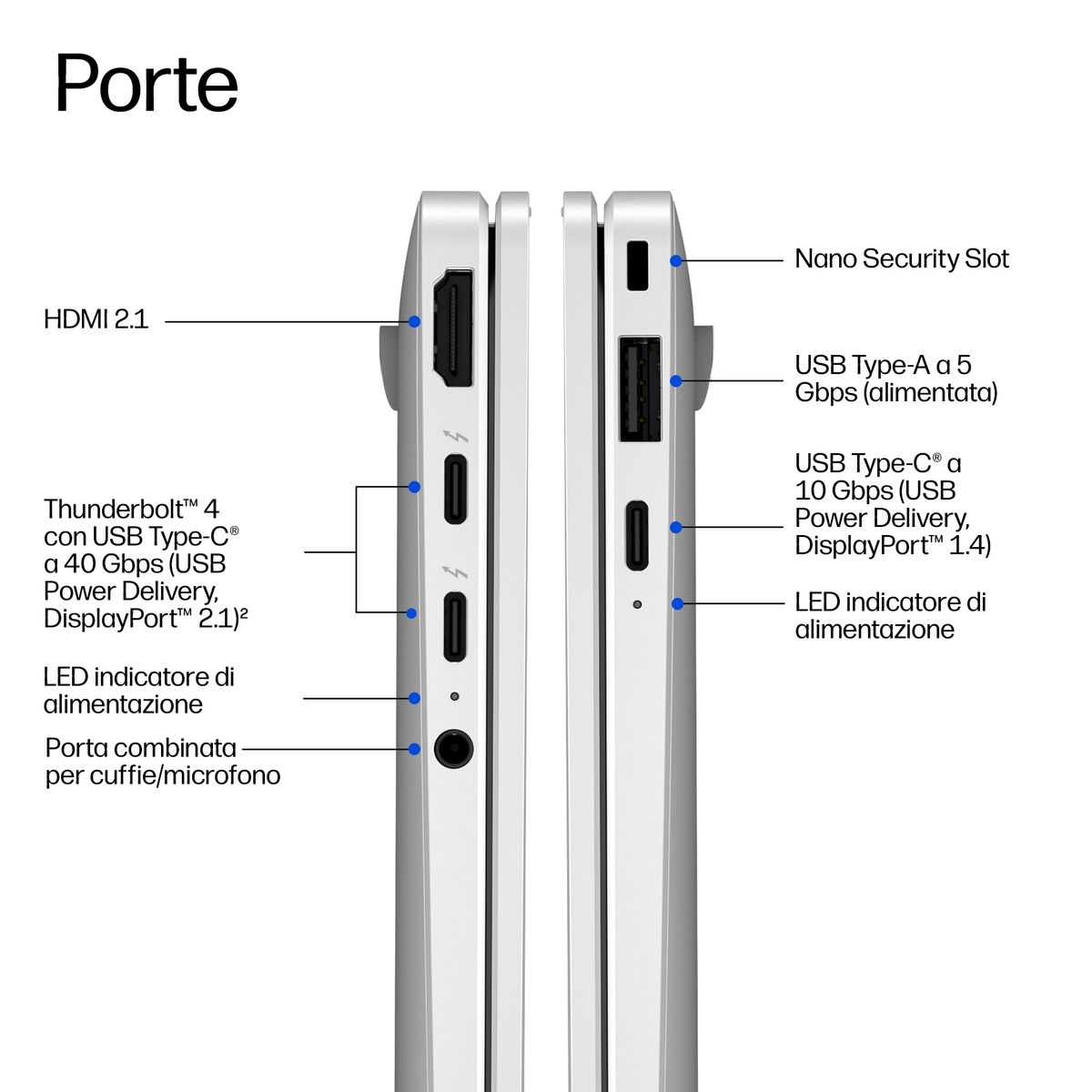 Porte

HDMI 2.1

Thunderbolt™ 4 con USB Type-C® a 40 Gbps (USB Power Delivery, DisplayPort™ 2.1)²

LED indicatore di alimentazione

Porta combinata per cuffie/microfono

Nano Security Slot

USB Type-A a 5 Gbps (alimentata)

USB Type-C® a 10 Gbps (USB Power Delivery, DisplayPort™ 1.4)

LED indicatore di alimentazione