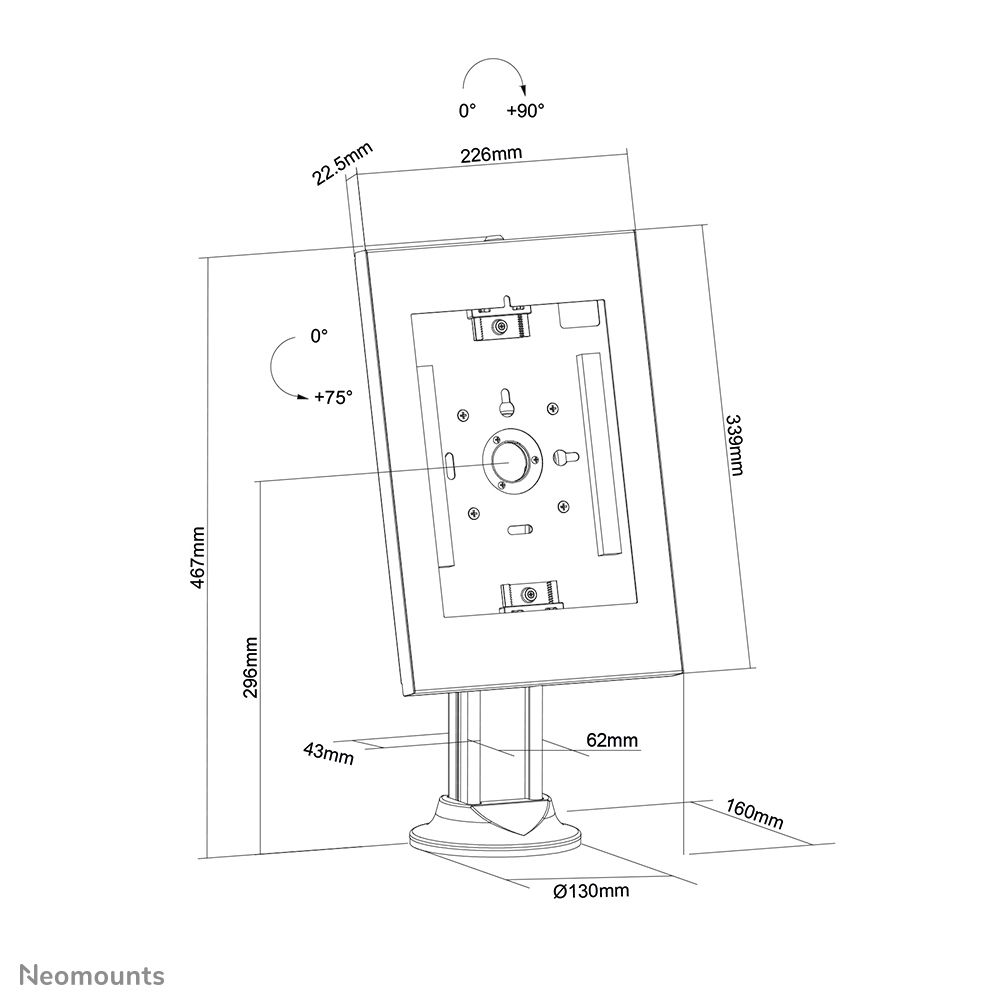 0° +90°

22.5mm

226mm

0°

+75°

339mm

467mm

296mm

43mm

62mm

160mm

Ø130mm

Neomounts