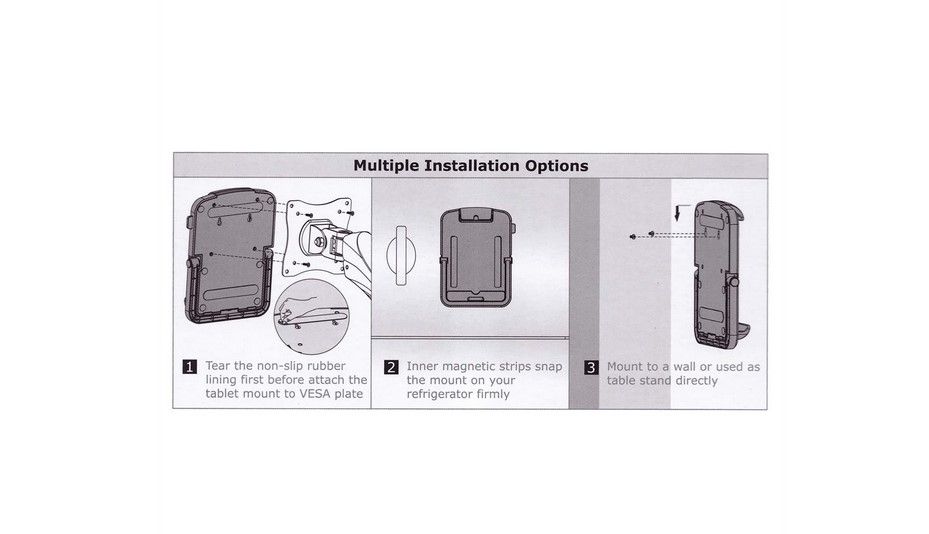 Multiple Installation Options

1 Tear the non-slip rubber lining first before attach the tablet mount to VESA plate

2 Inner magnetic strips snap the mount on your refrigerator firmly

3 Mount to a wall or used as table stand directly