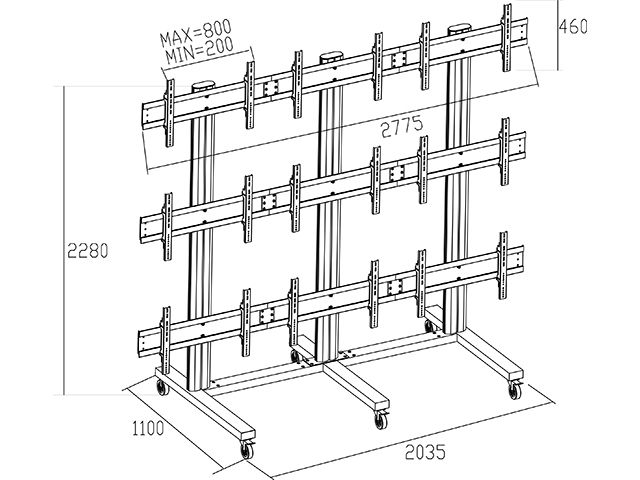 MAX=800
MIN=200

460

2775

2280

1100

2035