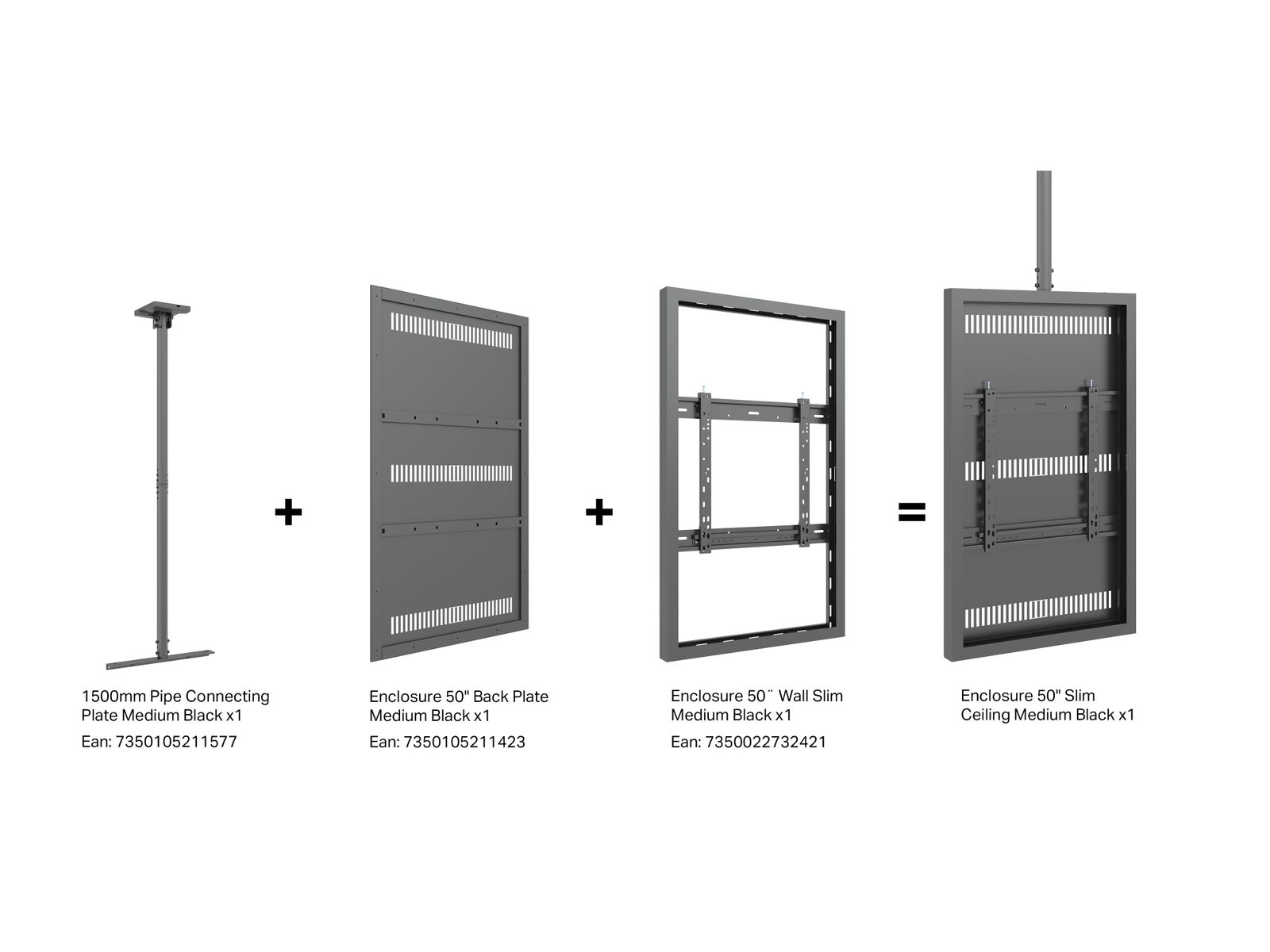 1500mm Pipe Connecting Plate Medium Black x1

Ean: 7350105211577

+

Enclosure 50" Back Plate Medium Black x1

Ean: 7350105211423

+

Enclosure 50¨ Wall Slim Medium Black x1

Ean: 7350022732421

=

Enclosure 50" Slim Ceiling Medium Black x1