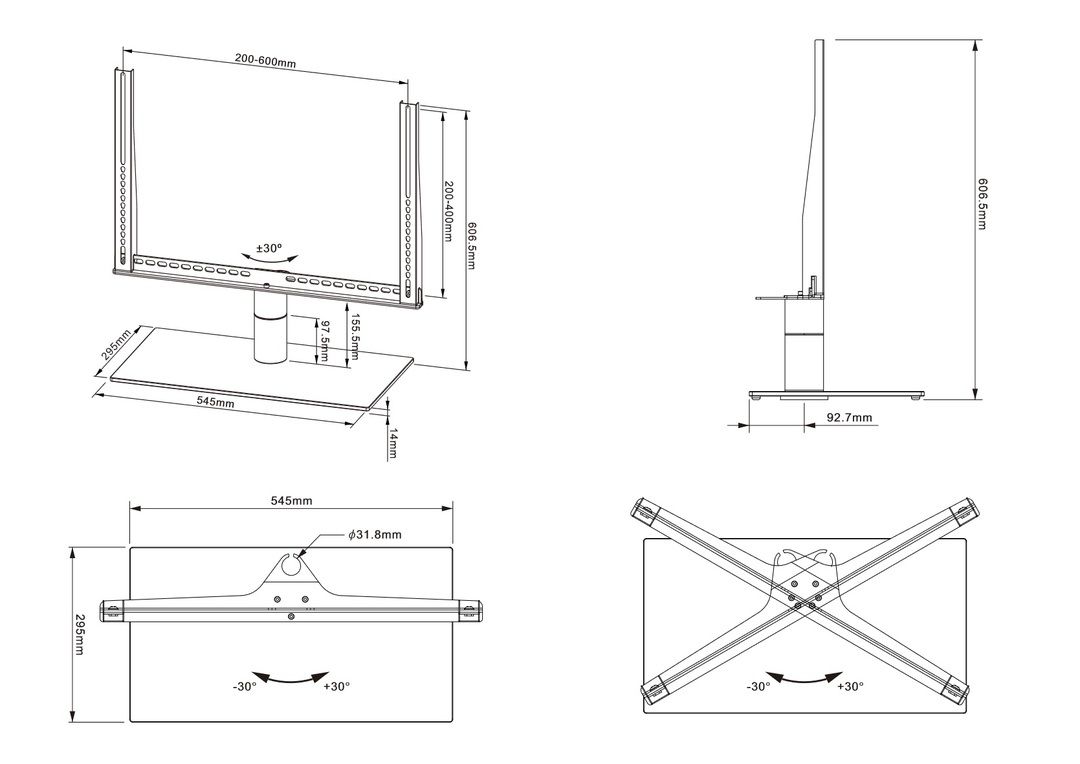 200-600mm

200-400mm

606.5mm

±30°

97.5mm

155.5mm

295mm

545mm

14mm

606.5mm

92.7mm

545mm

$\phi$31.8mm

295mm

-30°

+30°

-30°

+30°