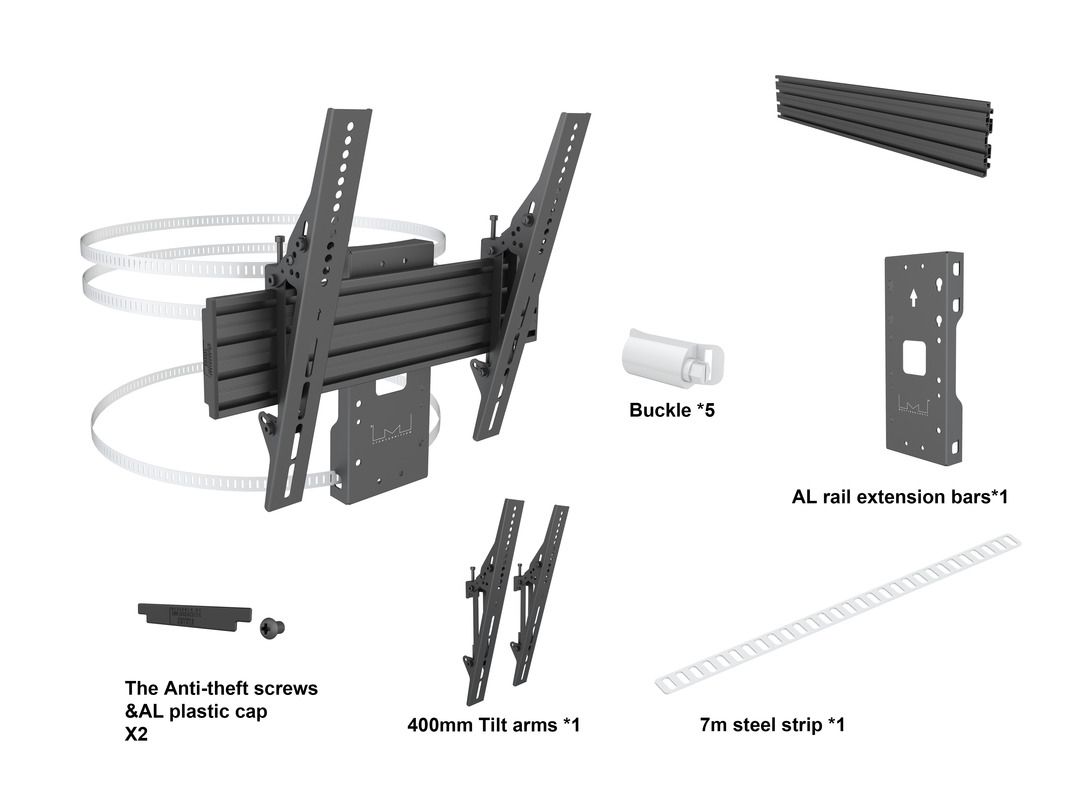 Buckle *5

AL rail extension bars*1

The Anti-theft screws
&AL plastic cap
X2

400mm Tilt arms *1

7m steel strip *1