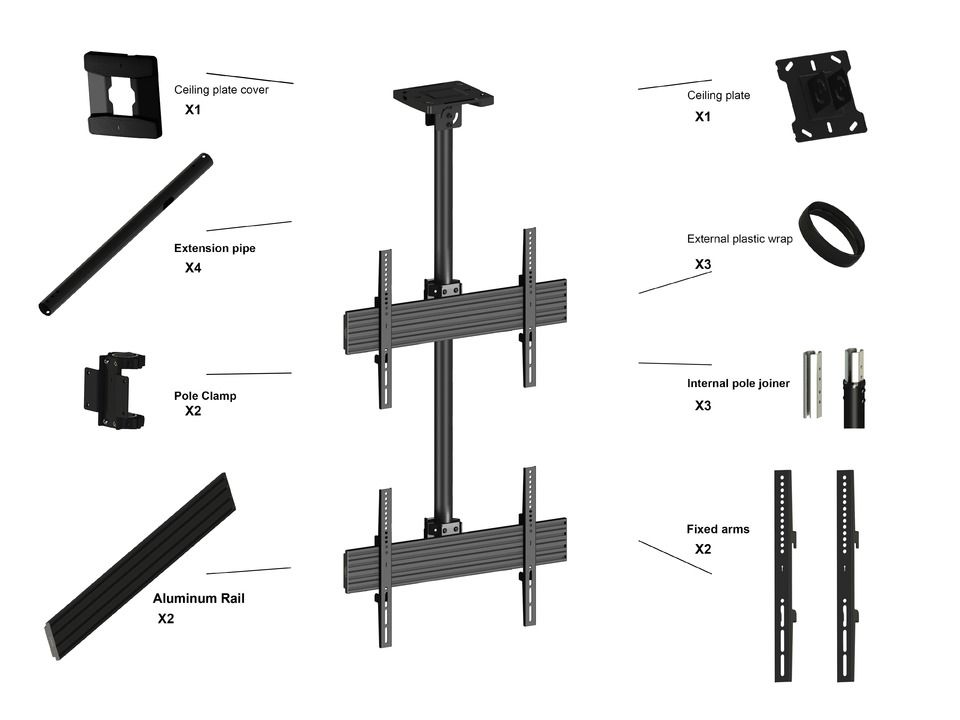 Ceiling plate cover
X1

Extension pipe
X4

Pole Clamp
X2

Aluminum Rail
X2

Ceiling plate
X1

External plastic wrap
X3

Internal pole joiner
X3

Fixed arms
X2