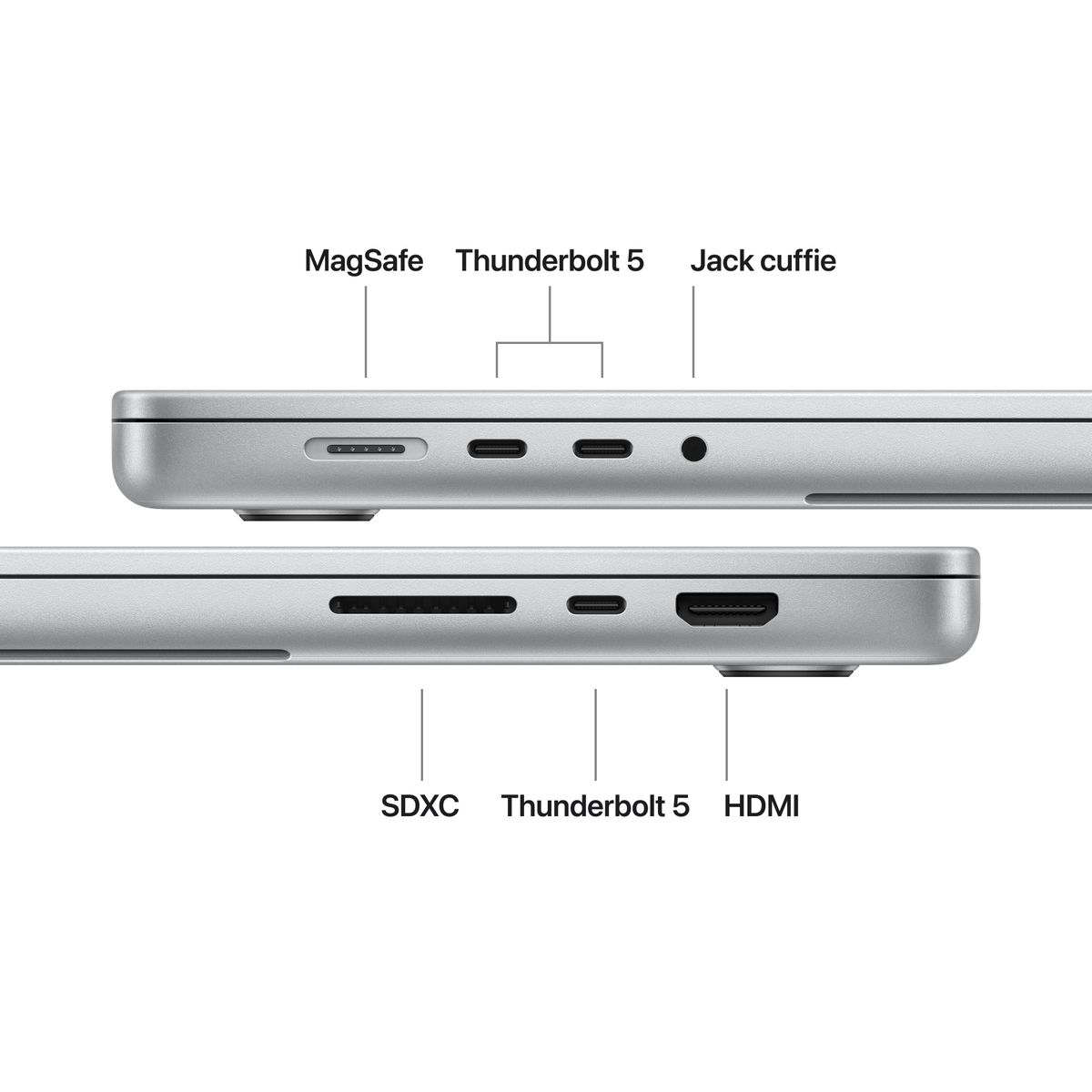 MagSafe Thunderbolt 5 Jack cuffie

SDXC Thunderbolt 5 HDMI