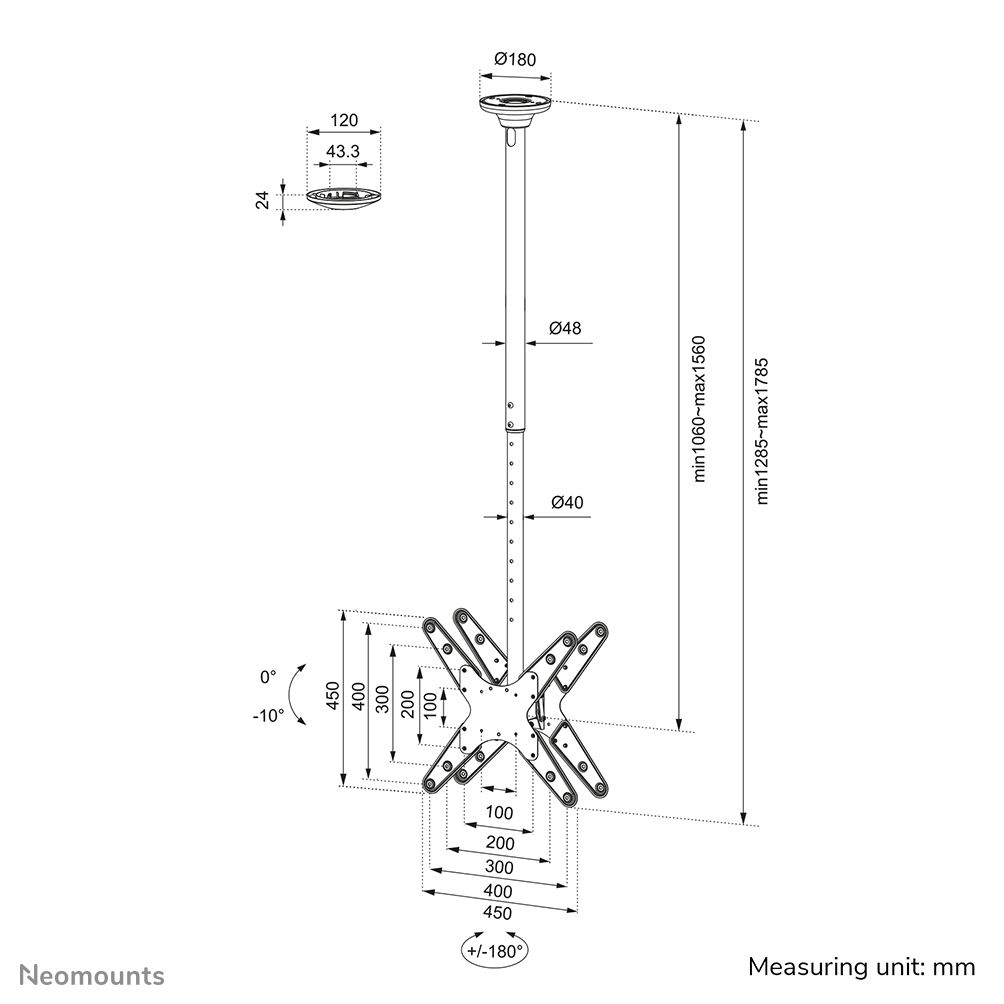 Ø180

120

43.3

24

Ø48

Ø40

min1060~max1560

min1285~max1785

0°

-10°

450

400

300

200

100

100

200

300

400

450

+/-180°

Neomounts

Measuring unit: mm