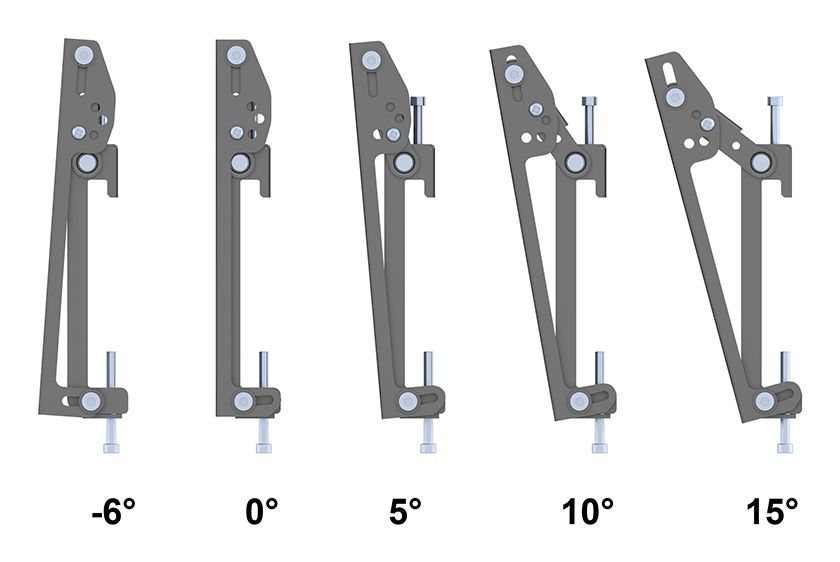 -6° 0° 5° 10° 15°