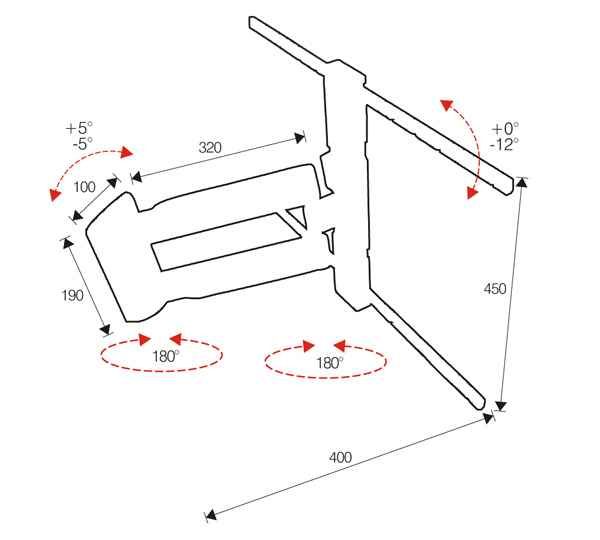 +5°
-5°

320

+0°
-12°

100

190

450

180°

180°

400